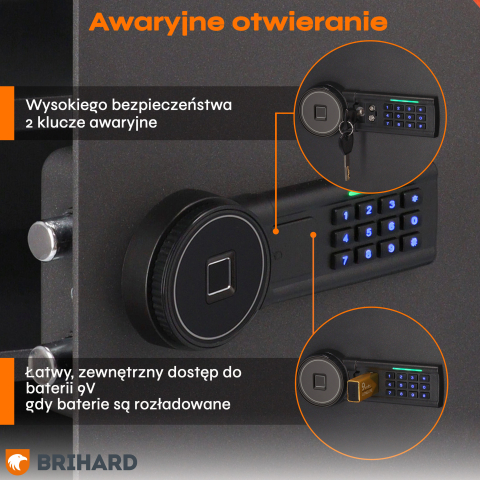 Awaryjne otwieranie

Wysokiego bezpieczeństwa
2 klucze awaryjne

1 2 3 *
4 5 6 0
7 8 9 #

Łatwy, zewnętrzny dostęp do baterii 9V
gdy baterie są rozładowane

BRIHARD